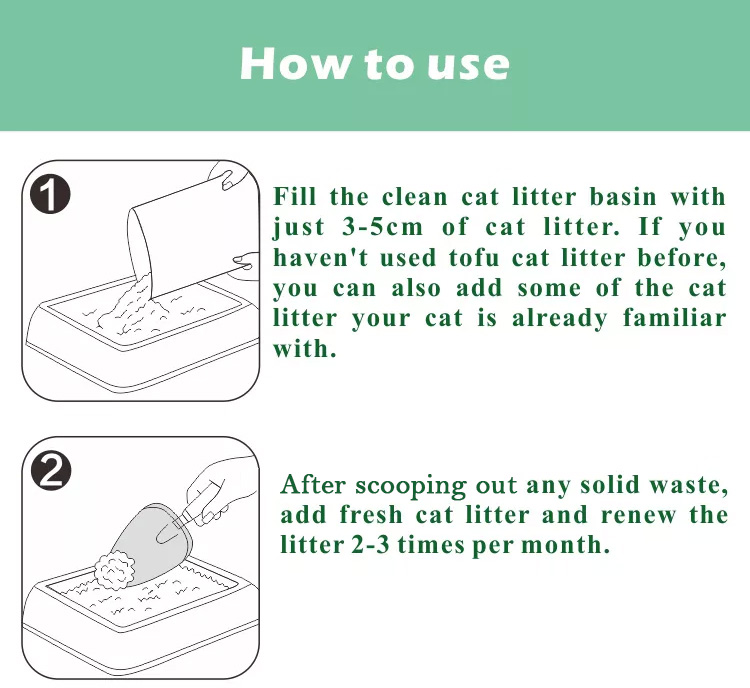 How to use

1

Fill the clean cat litter basin with just 3-5cm of cat litter. If you haven't used tofu cat litter before, you can also add some of the cat litter your cat is already familiar with.

2

After scooping out any solid waste, add fresh cat litter and renew the litter 2-3 times per month.